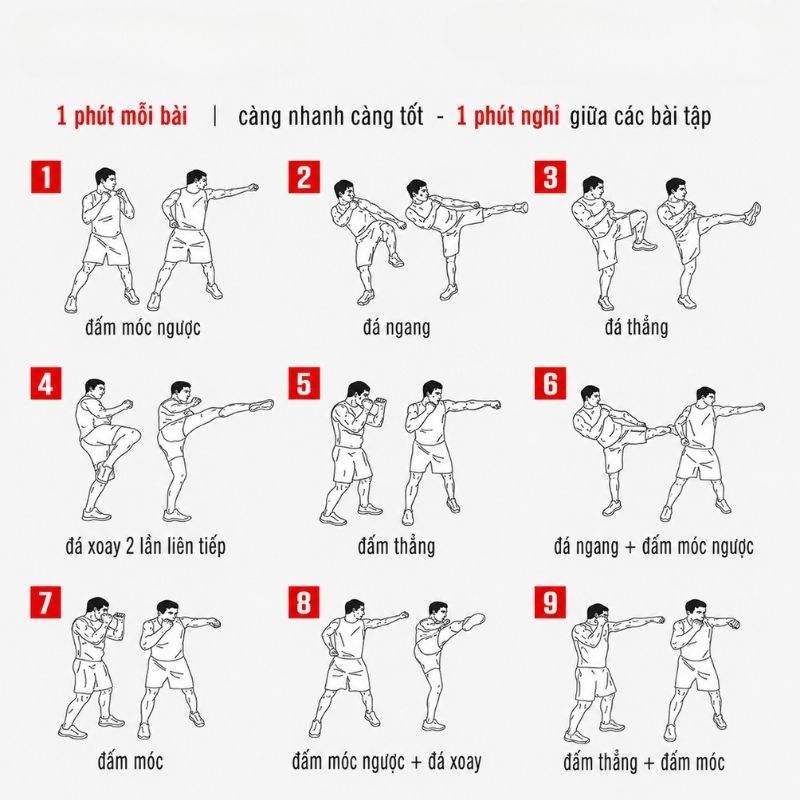 1 phút mỗi bài | càng nhanh càng tốt - 1 phút nghỉ giữa các bài tập

1
đấm móc ngược

2
đá ngang

3
đá thẳng

4
đá xoay 2 lần liên tiếp

5
đấm thẳng

6
đá ngang + đấm móc ngược

7
đấm móc

8
đấm móc ngược + đá xoay

9
đấm thẳng + đấm móc